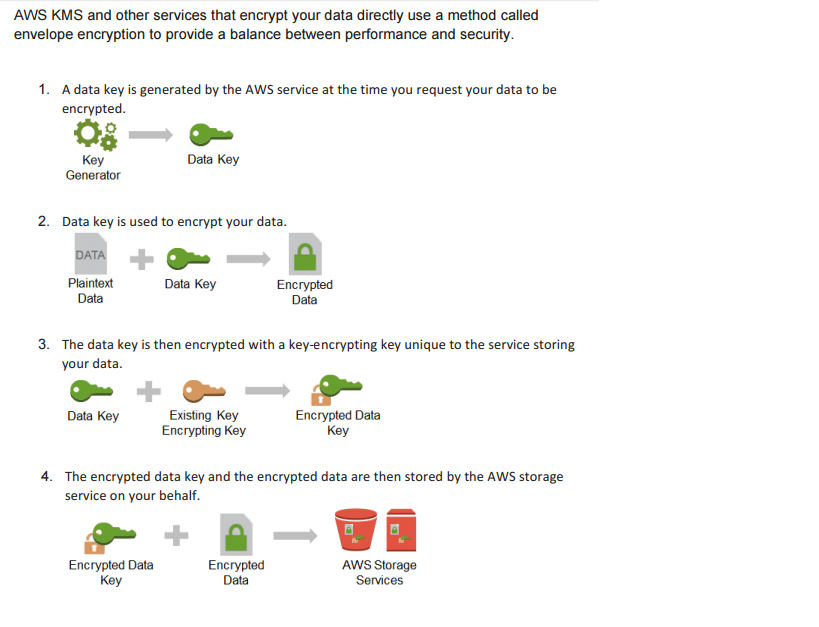 AWS KMS and other services that encrypt your data directly use a method called envelope encryption to provide a balance between performance and security.

1. A data key is generated by the AWS service at the time you request your data to be encrypted.

Key Generator

Data Key

2. Data key is used to encrypt your data.

DATA

Plaintext Data

Data Key

Encrypted Data

3. The data key is then encrypted with a key-encrypting key unique to the service storing your data.

Data Key

Existing Key Encrypting Key

Encrypted Data Key

4. The encrypted data key and the encrypted data are then stored by the AWS storage service on your behalf.

Encrypted Data Key

Encrypted Data

AWS Storage Services